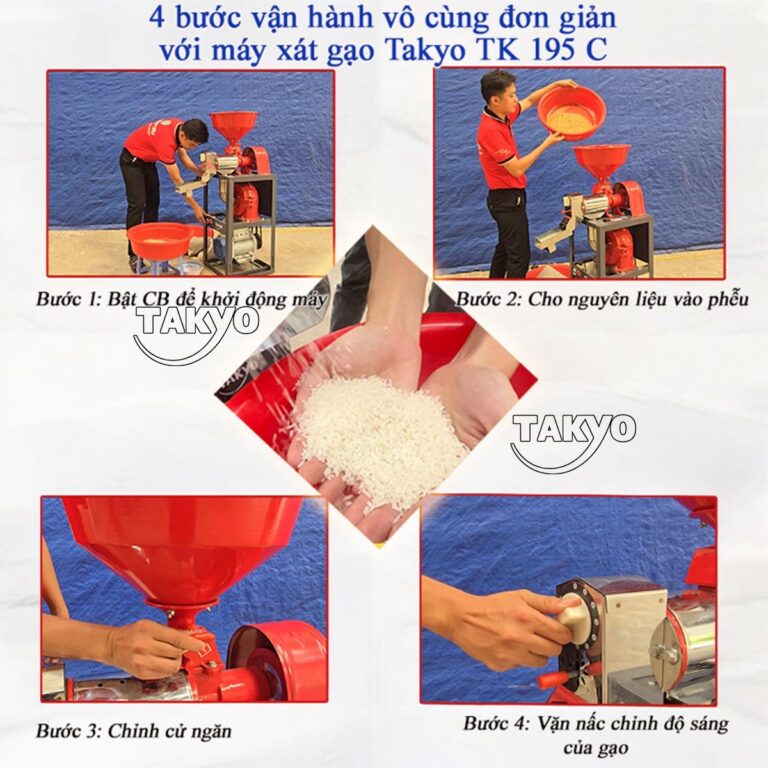 4 bước vận hành vô cùng đơn giản
với máy xát gạo Takyo TK 195 C

Bước 1: Bật CB để khởi động máy

Bước 2: Cho nguyên liệu vào phễu

TAKYO

TAKYO

Bước 3: Chỉnh cử ngăn

Bước 4: Vặn nấc chỉnh độ sáng của gạo